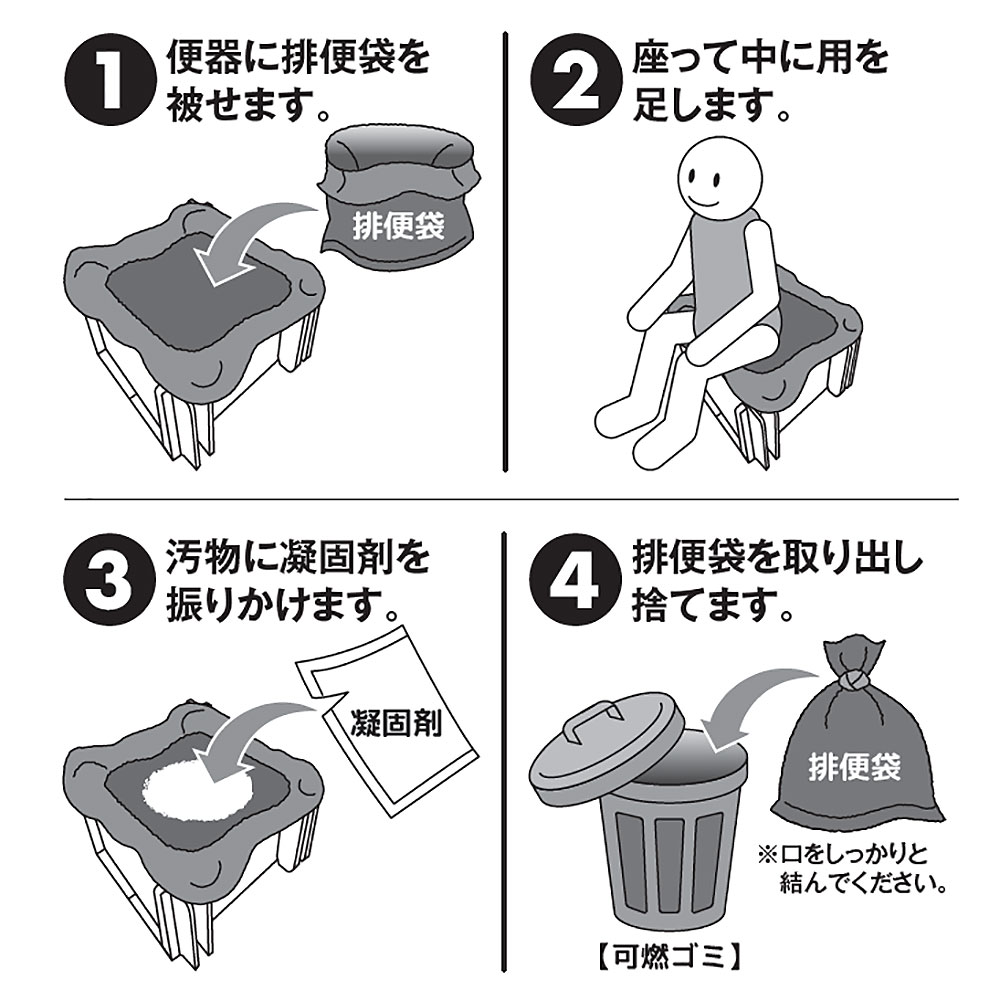 1 便器に排便袋を被せます。

排便袋

2 座って中に用を足します。

3 汚物に凝固剤を振りかけます。

凝固剤

4 排便袋を取り出し捨てます。

排便袋

※口をしっかりと結んでください。

【可燃ゴミ】